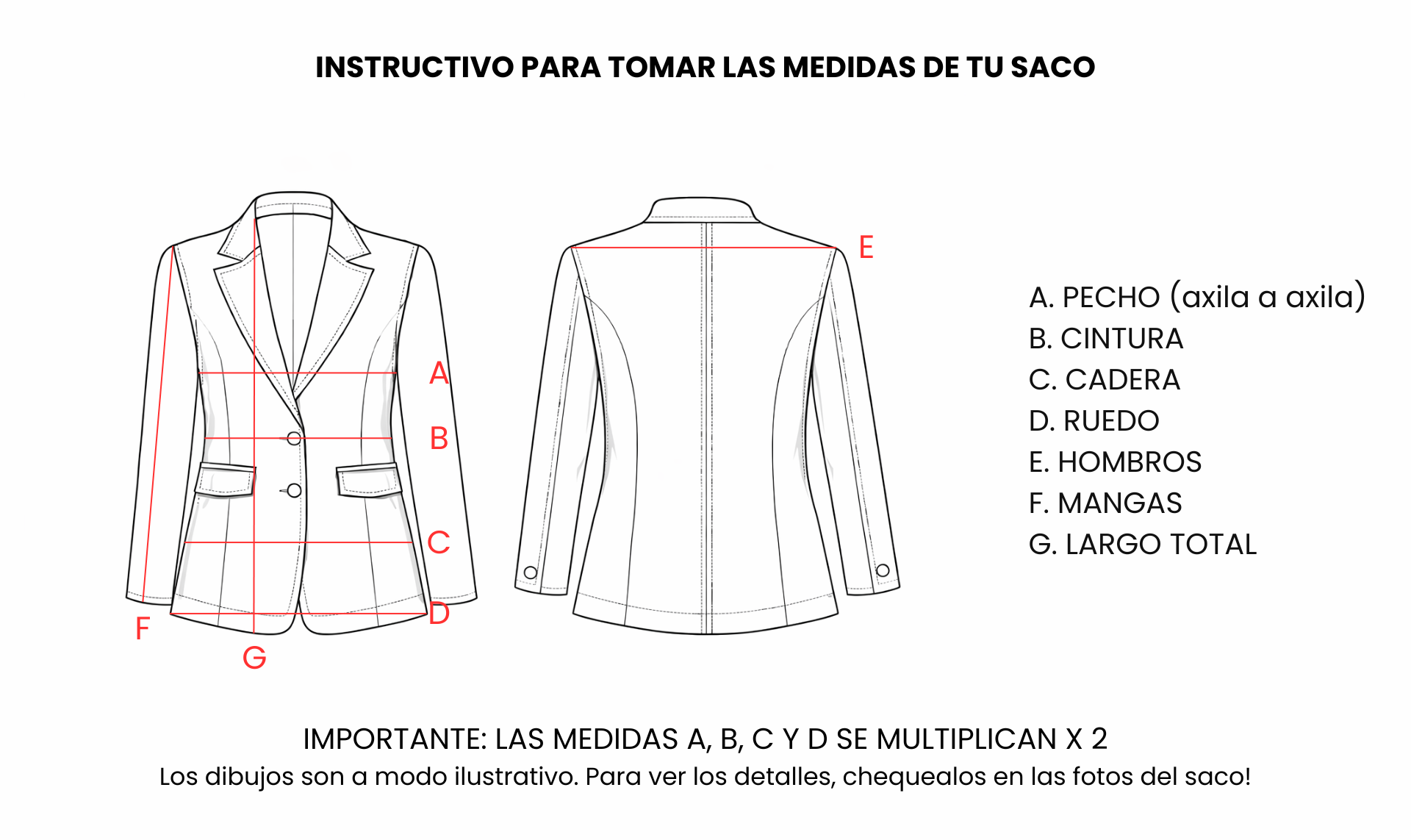 INSTRUCTIVO PARA TOMAR LAS MEDIDAS DE TU SACO

A
B
C
D
F
G

E

A. PECHO (axila a axila)
B. CINTURA
C. CADERA
D. RUEDO
E. HOMBROS
F. MANGAS
G. LARGO TOTAL

IMPORTANTE: LAS MEDIDAS A, B, C Y D SE MULTIPLICAN X 2
Los dibujos son a modo ilustrativo. Para ver los detalles, chequealos en las fotos del saco!